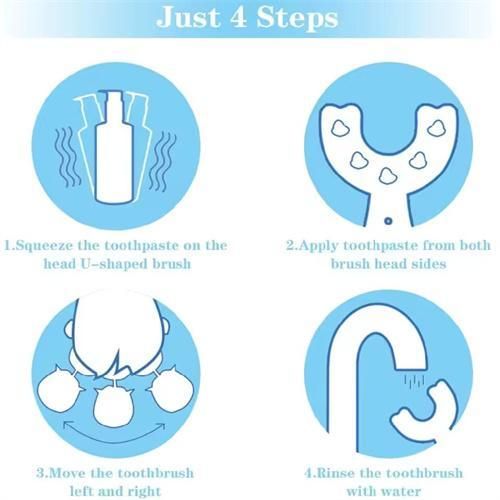 Just 4 Steps

1.Squeeze the toothpaste on the head U-shaped brush

2.Apply toothpaste from both brush head sides

3.Move the toothbrush left and right

4.Rinse the toothbrush with water