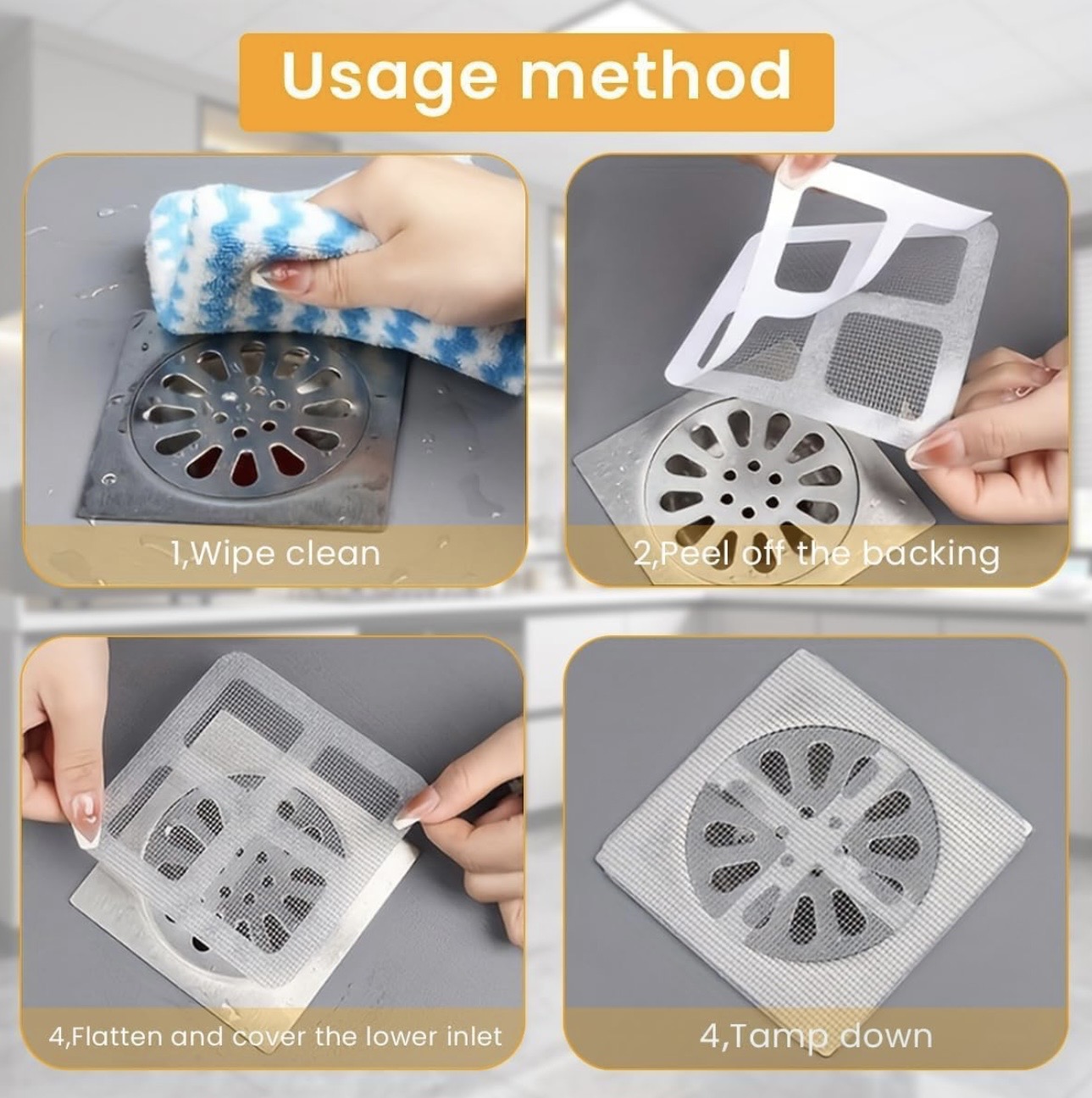 Usage method

1,Wipe clean

2,Peel off the backing

4,Flatten and cover the lower inlet

4,Tamp down