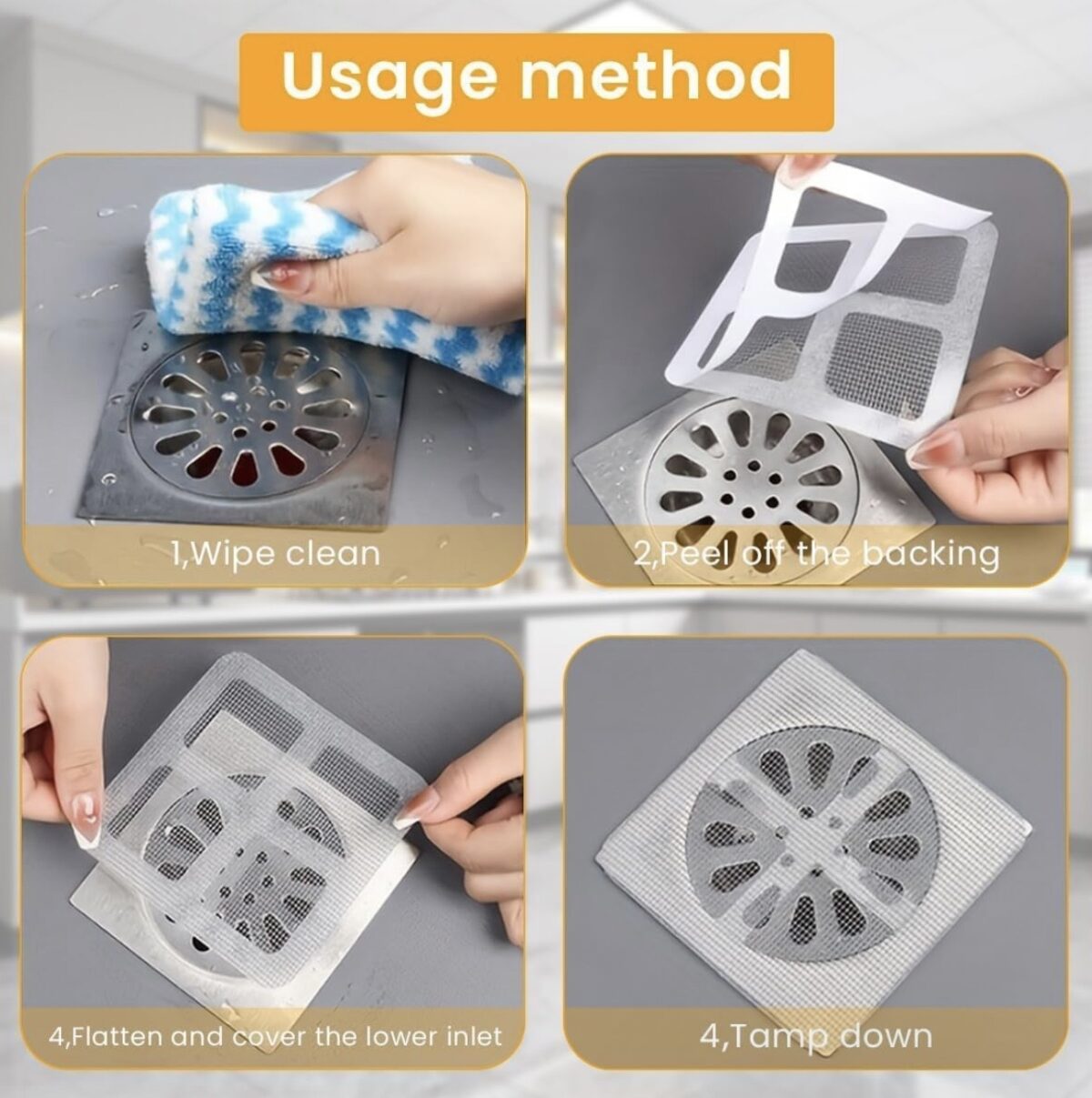 Usage method

1,Wipe clean

2,Peel off the backing

4,Flatten and cover the lower inlet

4,Tamp down