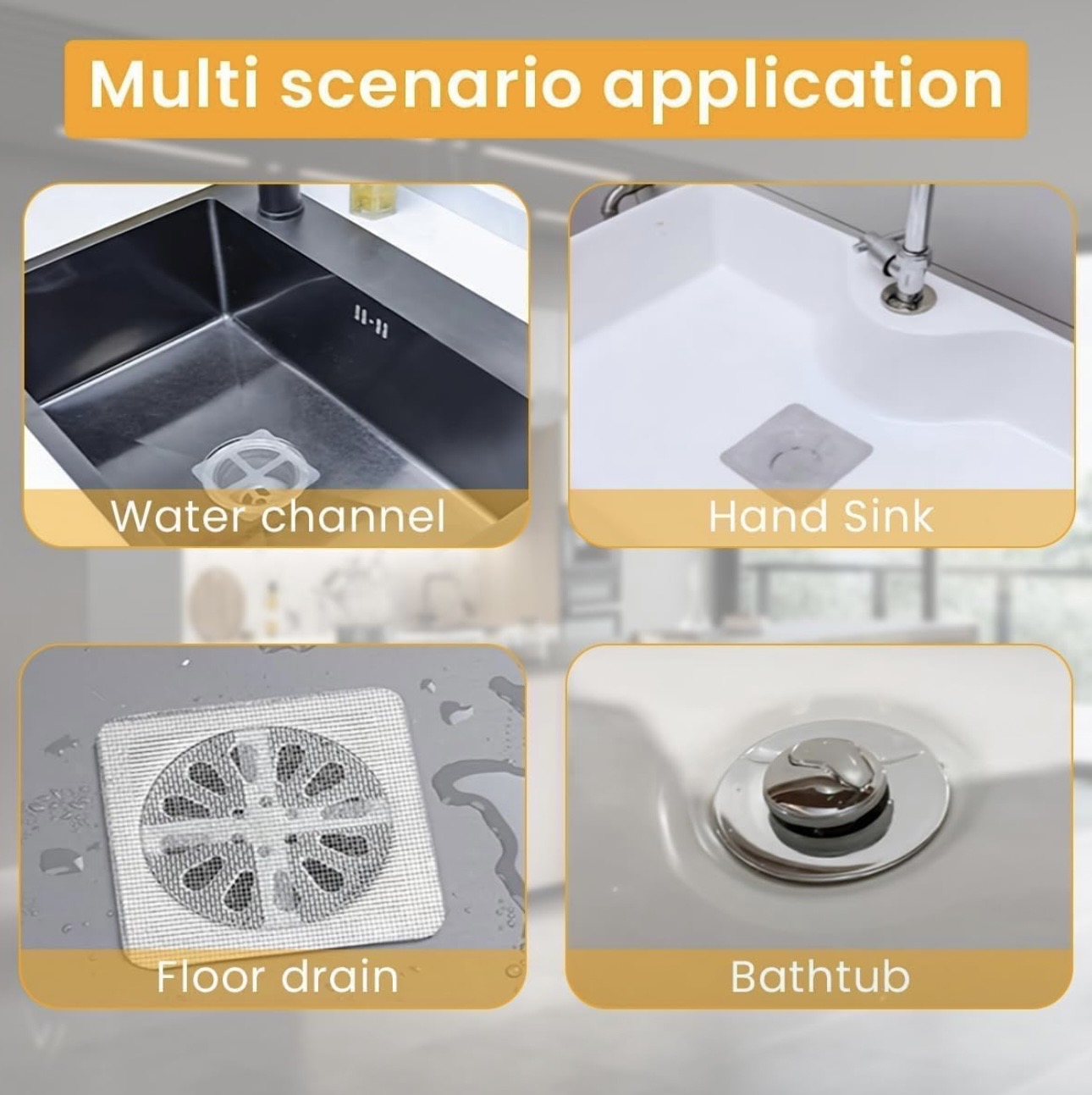 Multi scenario application

Water channel

Hand Sink

Floor drain

Bathtub