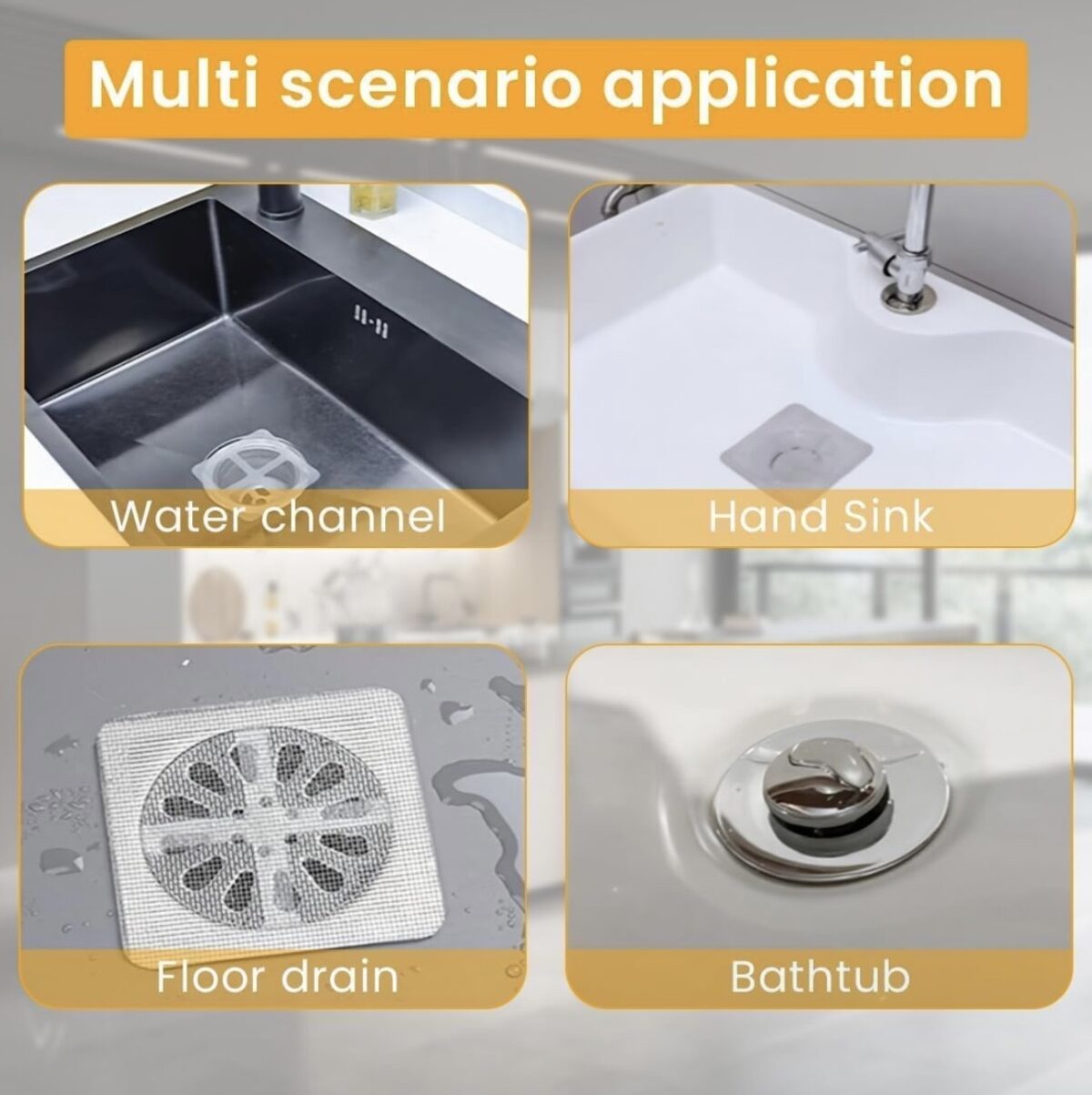 Multi scenario application

Water channel

Hand Sink

Floor drain

Bathtub