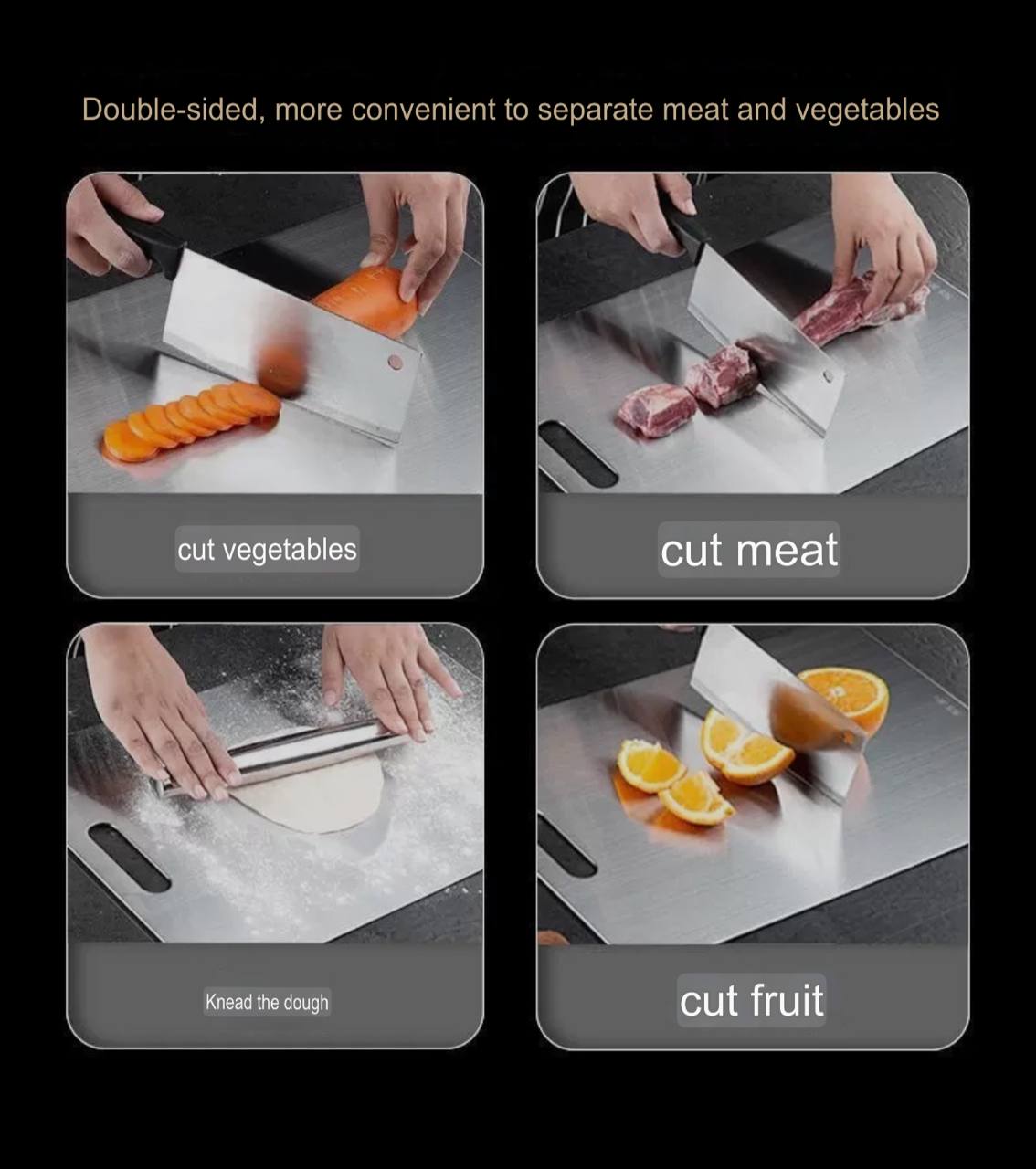 Double-sided, more convenient to separate meat and vegetables

cut vegetables

cut meat

Knead the dough

cut fruit